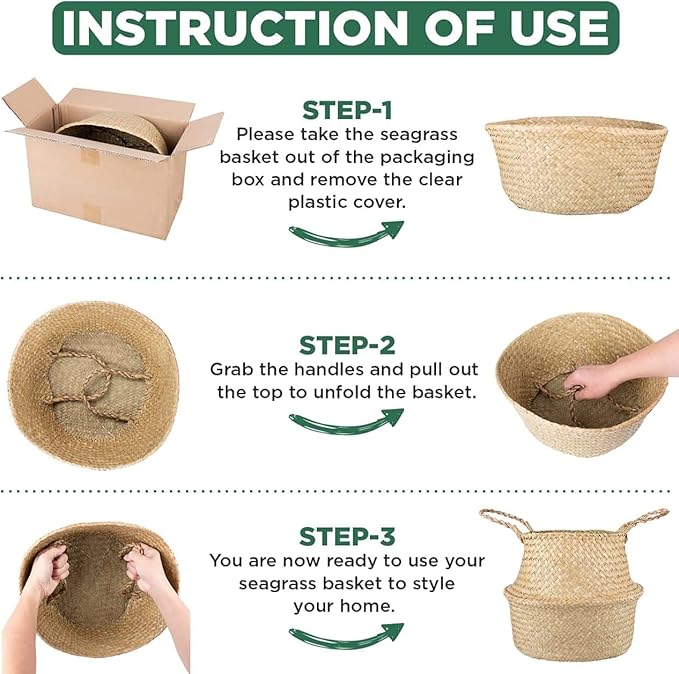 INSTRUCTION OF USE

STEP-1
Please take the seagrass basket out of the packaging box and remove the clear plastic cover.

STEP-2
Grab the handles and pull out the top to unfold the basket.

STEP-3
You are now ready to use your seagrass basket to style your home.