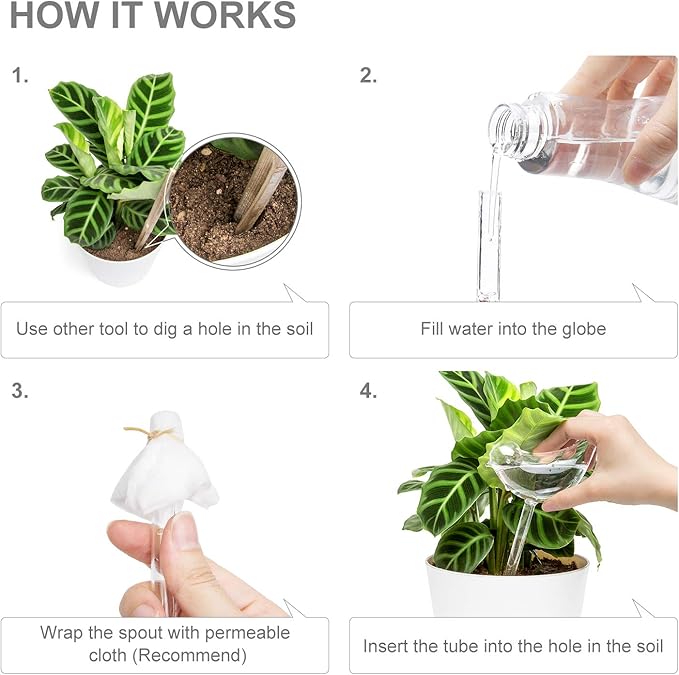 HOW IT WORKS

1.

Use other tool to dig a hole in the soil

2.

Fill water into the globe

3.

Wrap the spout with permeable cloth (Recommend)

4.

Insert the tube into the hole in the soil