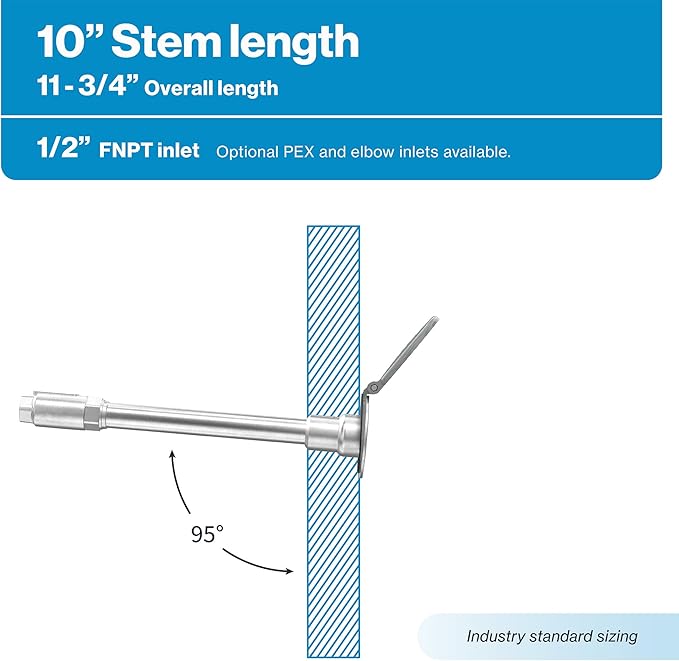 10” Stem length
11 - 3/4” Overall length

1/2” FNPT inlet Optional PEX and elbow inlets available.

95°

Industry standard sizing