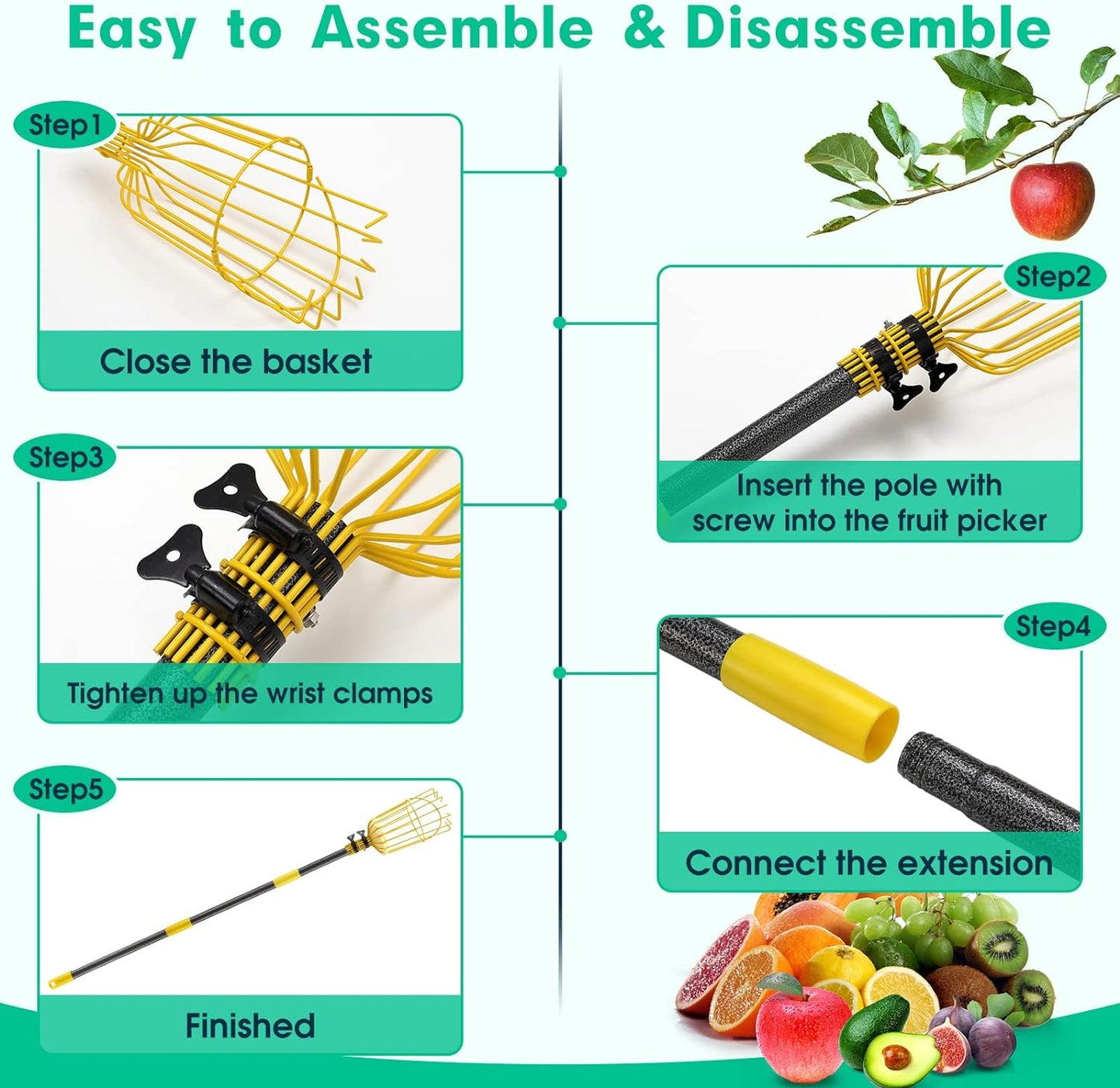 Easy to Assemble & Disassemble

Step1

Close the basket

Step2

Insert the pole with screw into the fruit picker

Step3

Tighten up the wrist clamps

Step4

Connect the extension

Step5

Finished