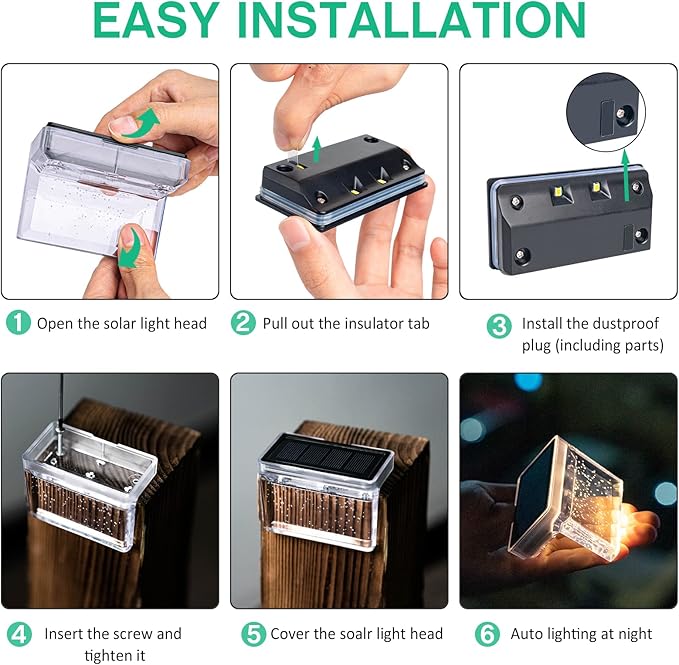 EASY INSTALLATION

1 Open the solar light head

2 Pull out the insulator tab

3 Install the dustproof plug (including parts)

4 Insert the screw and tighten it

5 Cover the soalr light head

6 Auto lighting at night