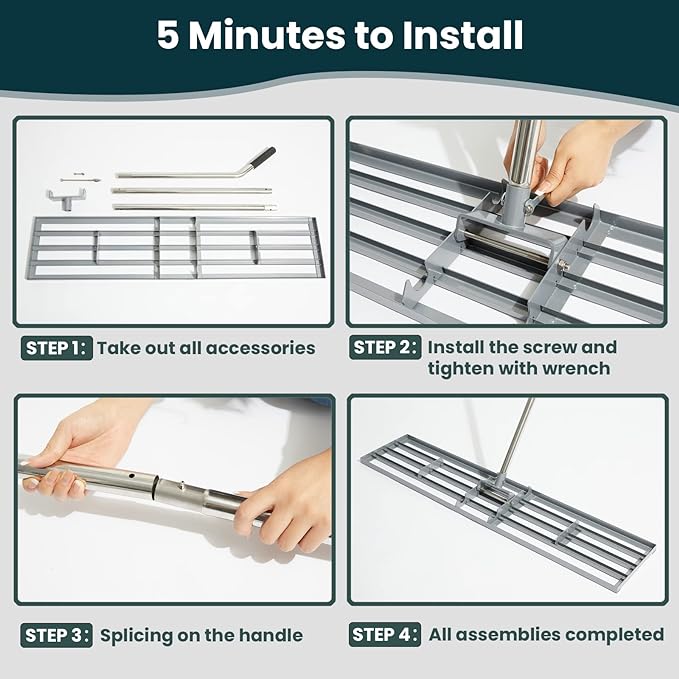 5 Minutes to Install

STEP 1: Take out all accessories

STEP 2: Install the screw and tighten with wrench

STEP 3: Splicing on the handle

STEP 4: All assemblies completed