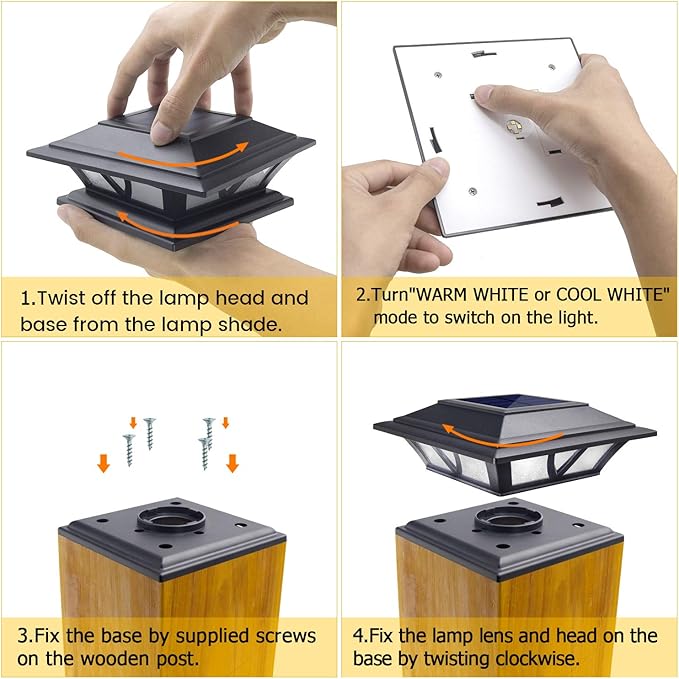 1.Twist off the lamp head and base from the lamp shade.

2.Turn"WARM WHITE or COOL WHITE" mode to switch on the light.

3.Fix the base by supplied screws on the wooden post.

4.Fix the lamp lens and head on the base by twisting clockwise.