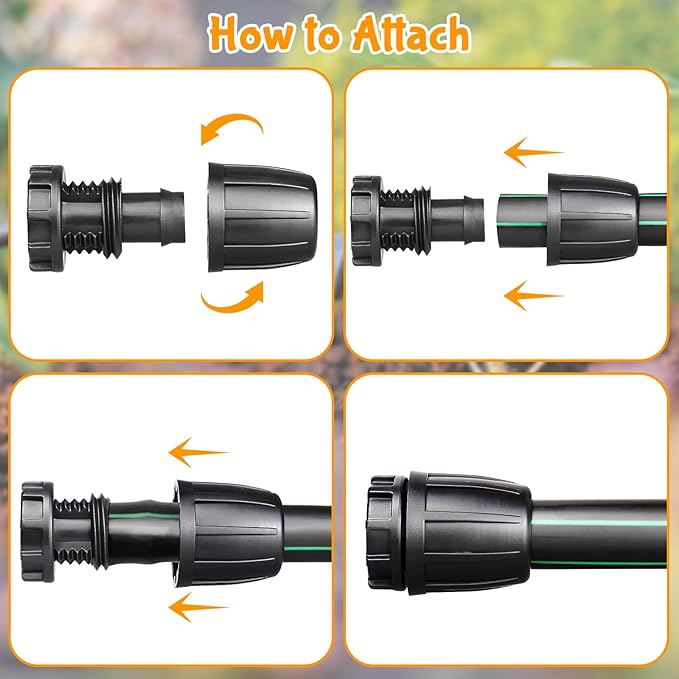 How to Attach