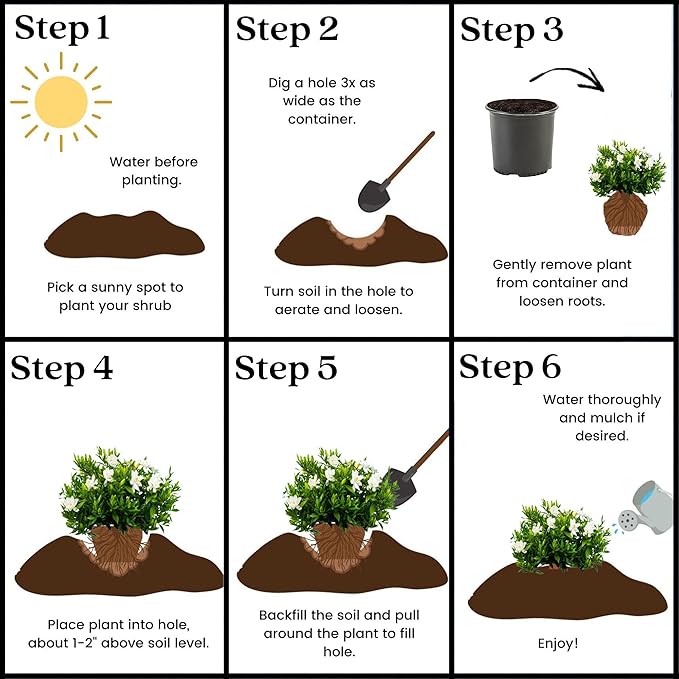 Step 1

Water before planting.

Pick a sunny spot to plant your shrub

Step 2

Dig a hole 3x as wide as the container.

Turn soil in the hole to aerate and loosen.

Step 3

Gently remove plant from container and loosen roots.

Step 4

Place plant into hole, about 1-2" above soil level.

Step 5

Backfill the soil and pull around the plant to fill hole.

Step 6

Water thoroughly and mulch if desired.

Enjoy!