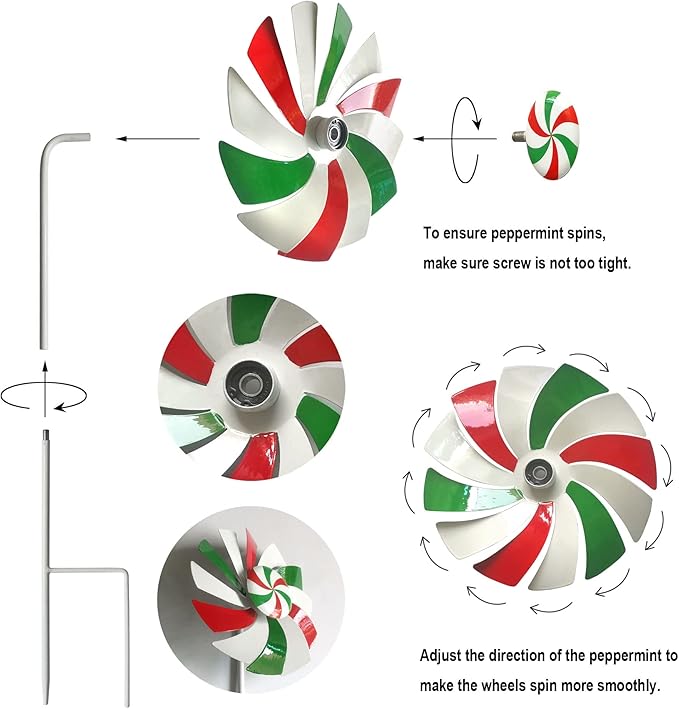 To ensure peppermint spins,
make sure screw is not too tight.

Adjust the direction of the peppermint to
make the wheels spin more smoothly.