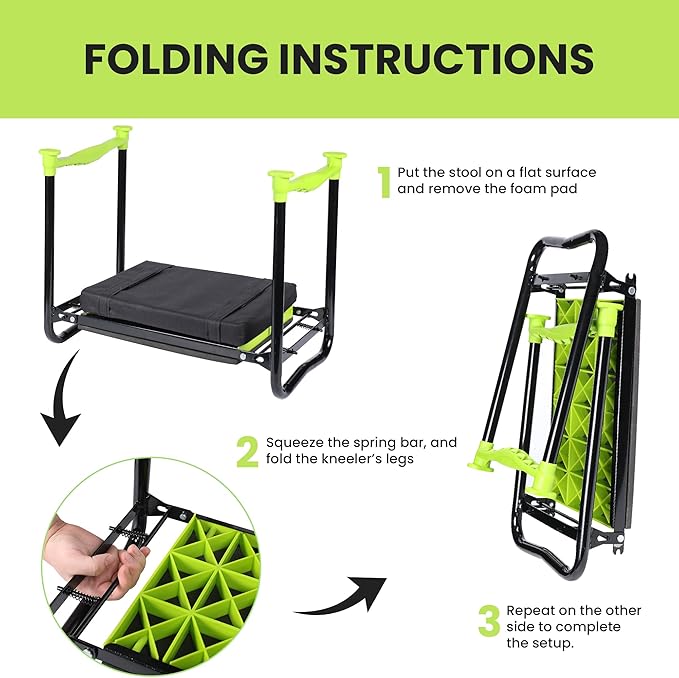 FOLDING INSTRUCTIONS

1 Put the stool on a flat surface and remove the foam pad

2 Squeeze the spring bar, and fold the kneeler's legs

3 Repeat on the other side to complete the setup.