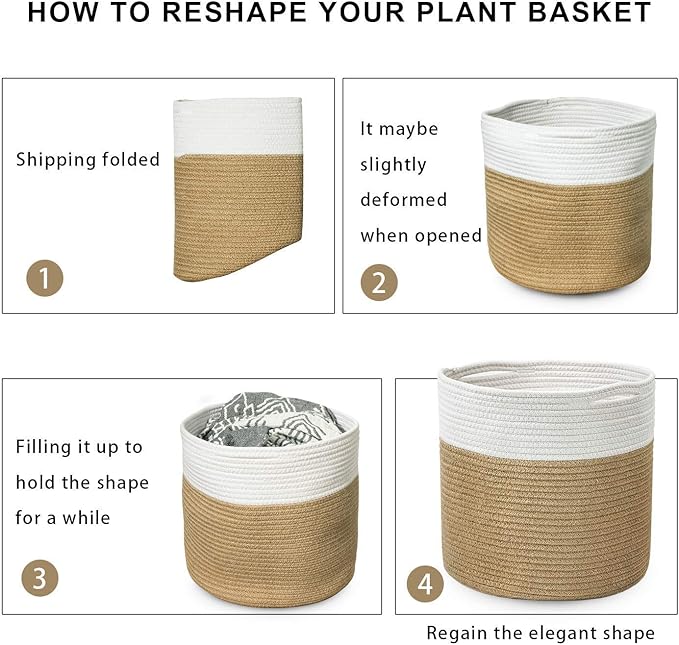 HOW TO RESHAPE YOUR PLANT BASKET

Shipping folded

1

It maybe slightly deformed when opened

2

Filling it up to hold the shape for a while

3

4

Regain the elegant shape