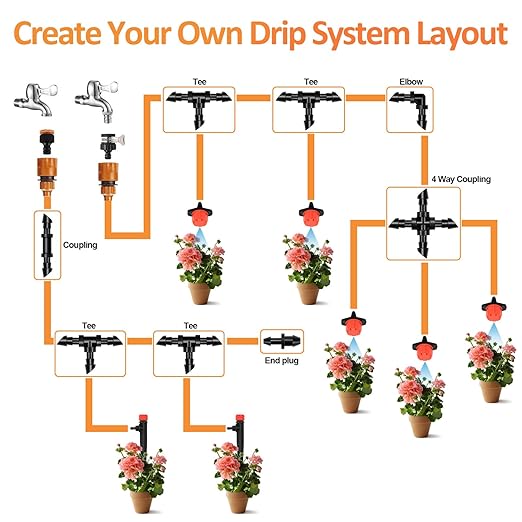 Create Your Own Drip System Layout

Tee

Tee

Elbow

4 Way Coupling

Coupling

Tee

Tee

End plug