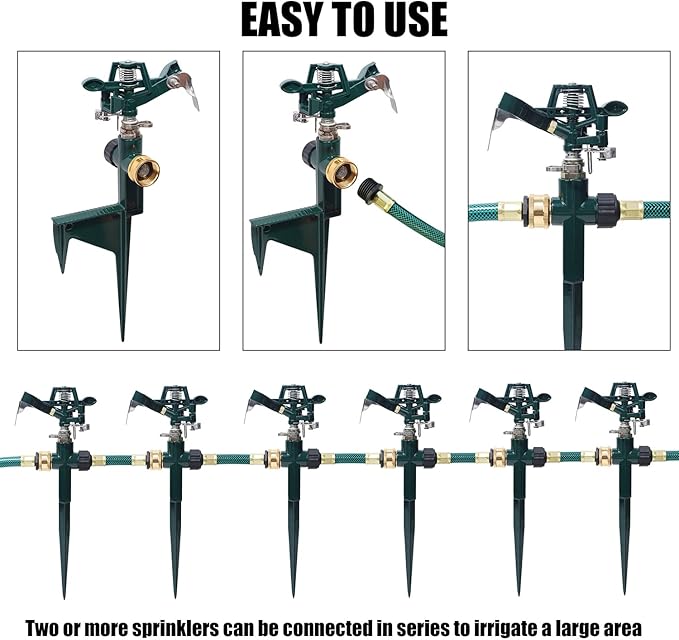 EASY TO USE

Two or more sprinklers can be connected in series to irrigate a large area