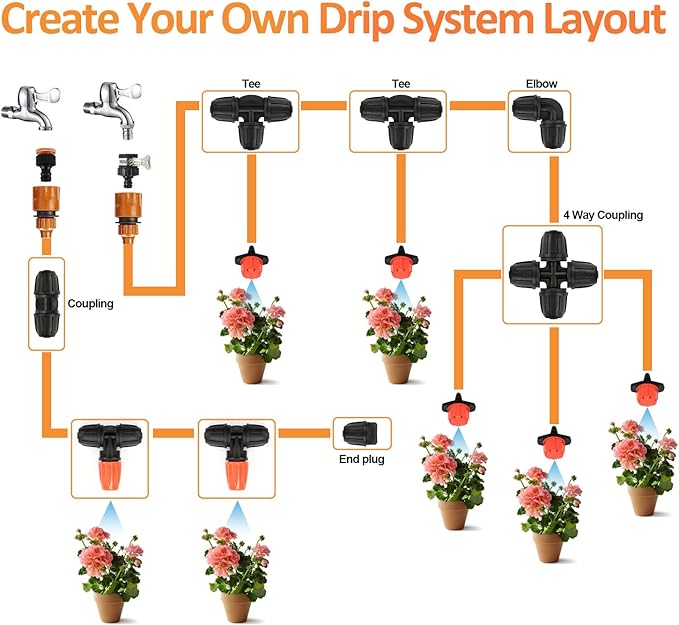 Create Your Own Drip System Layout

Tee

Tee

Elbow

4 Way Coupling

Coupling

End plug