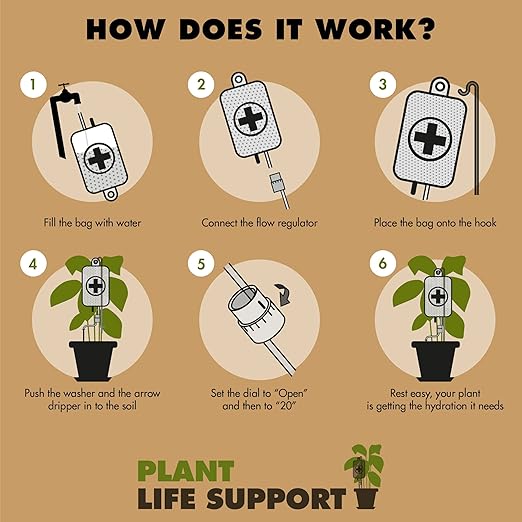 HOW DOES IT WORK?

1
Fill the bag with water

2
Connect the flow regulator

3
Place the bag onto the hook

4
Push the washer and the arrow dripper in to the soil

5
Set the dial to "Open" and then to "20"

6
Rest easy, your plant is getting the hydration it needs

PLANT
LIFE SUPPORT