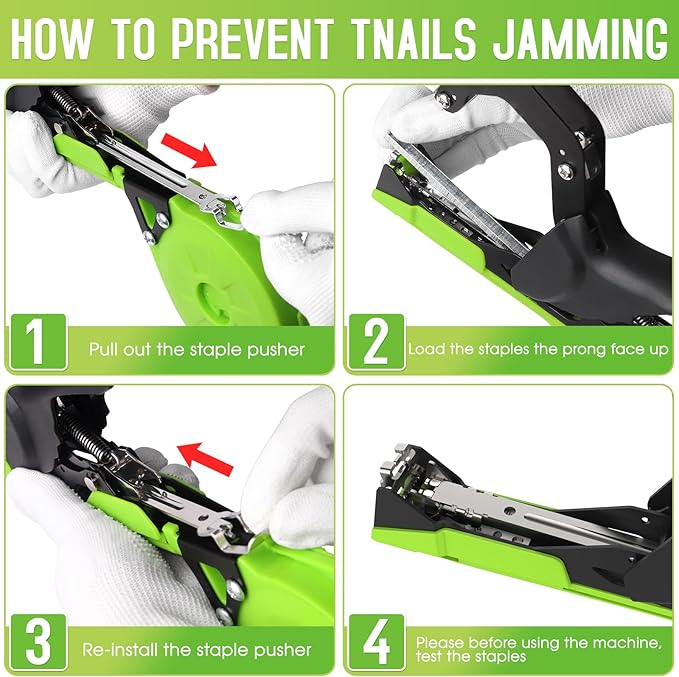 HOW TO PREVENT TNAILS JAMMING

1 Pull out the staple pusher

2 Load the staples the prong face up

3 Re-install the staple pusher

4 Please before using the machine, test the staples