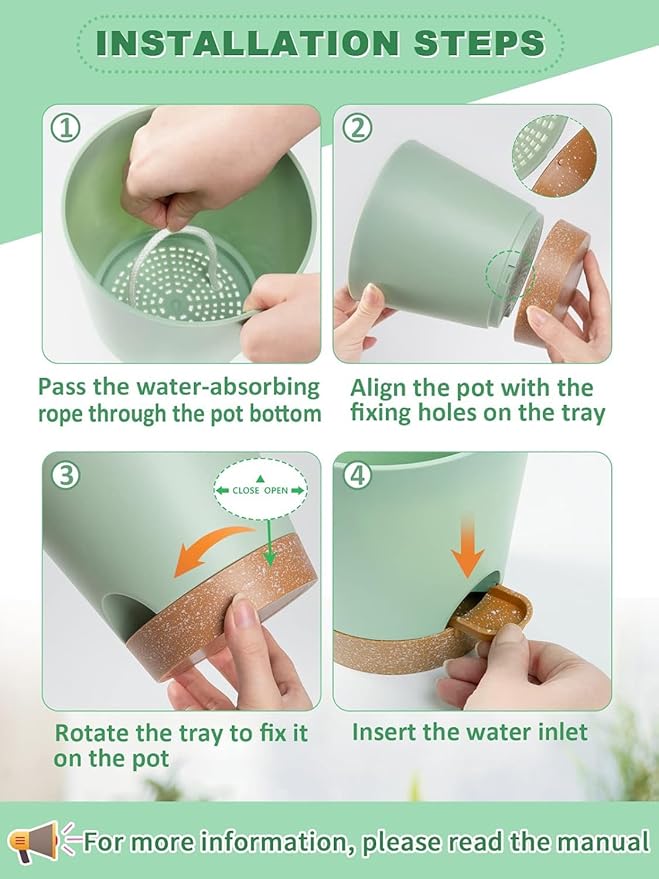 INSTALLATION STEPS

①
Pass the water-absorbing rope through the pot bottom

②
Align the pot with the fixing holes on the tray

③
CLOSE OPEN
Rotate the tray to fix it on the pot

④
Insert the water inlet

For more information, please read the manual