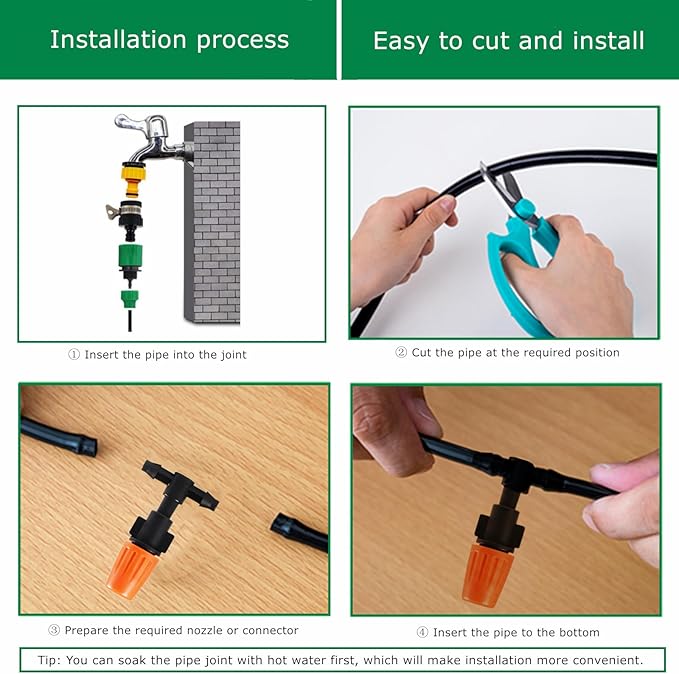 Installation process

Easy to cut and install

① Insert the pipe into the joint

② Cut the pipe at the required position

③ Prepare the required nozzle or connector

④ Insert the pipe to the bottom

Tip: You can soak the pipe joint with hot water first, which will make installation more convenient.