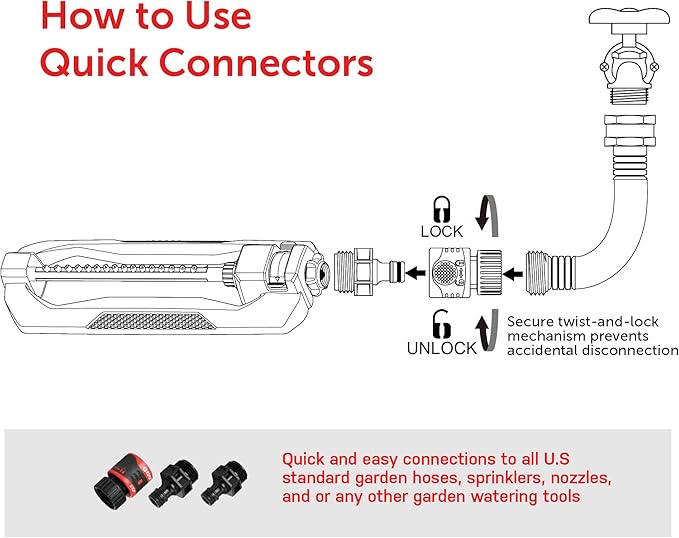 How to Use Quick Connectors

LOCK

UNLOCK

Secure twist-and-lock mechanism prevents accidental disconnection

Quick and easy connections to all U.S standard garden hoses, sprinklers, nozzles, and or any other garden watering tools