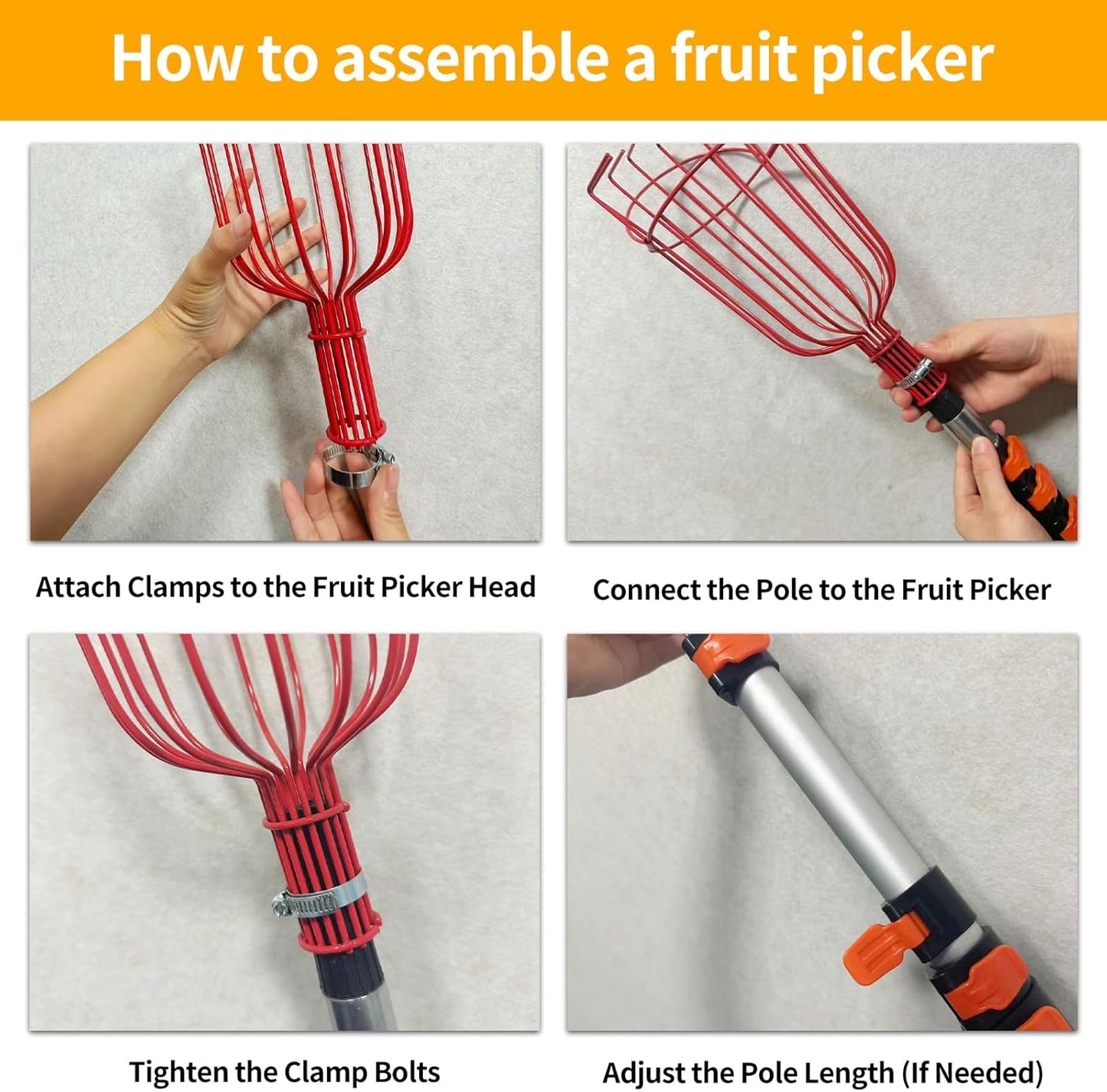 How to assemble a fruit picker

Attach Clamps to the Fruit Picker Head

Connect the Pole to the Fruit Picker

Tighten the Clamp Bolts

Adjust the Pole Length (If Needed)