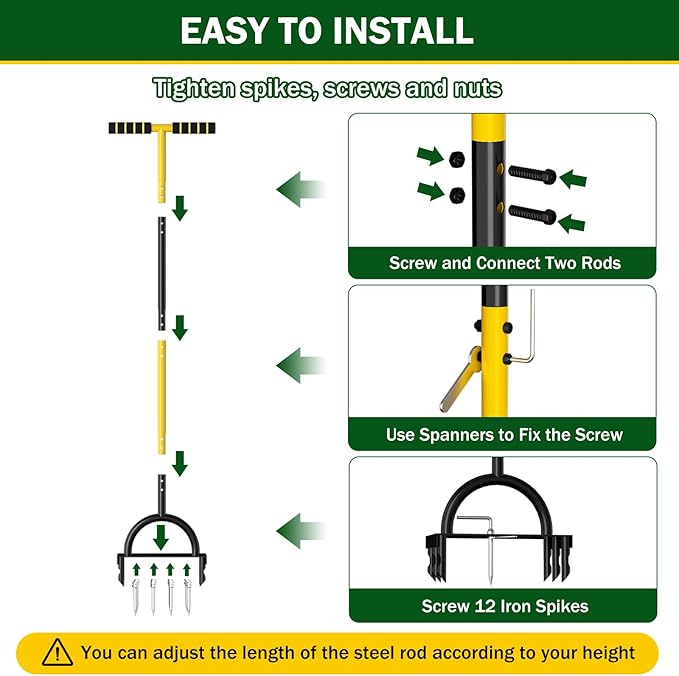 EASY TO INSTALL

Tighten spikes, screws and nuts

Screw and Connect Two Rods

Use Spanners to Fix the Screw

Screw 12 Iron Spikes

You can adjust the length of the steel rod according to your height