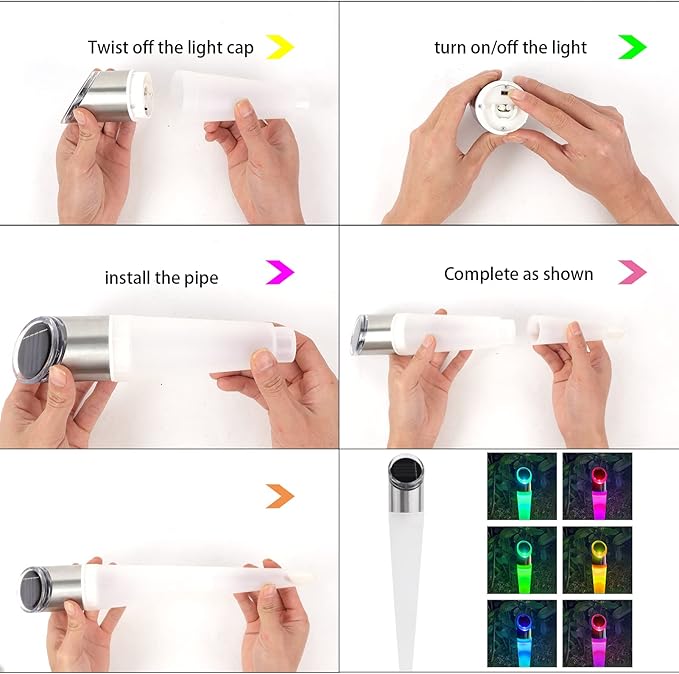 Twist off the light cap

turn on/off the light

install the pipe

Complete as shown