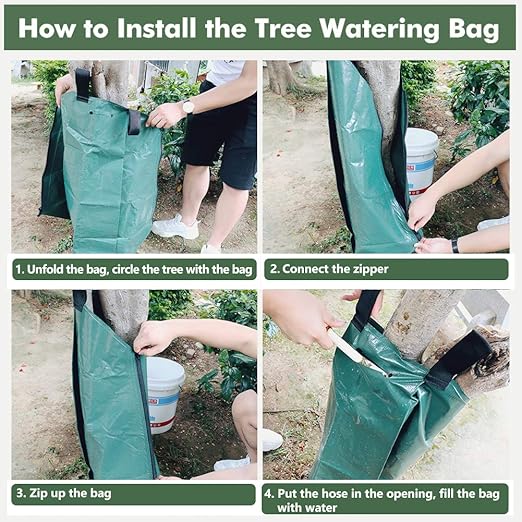 How to Install the Tree Watering Bag

1. Unfold the bag, circle the tree with the bag

2. Connect the zipper

3. Zip up the bag

4. Put the hose in the opening, fill the bag with water