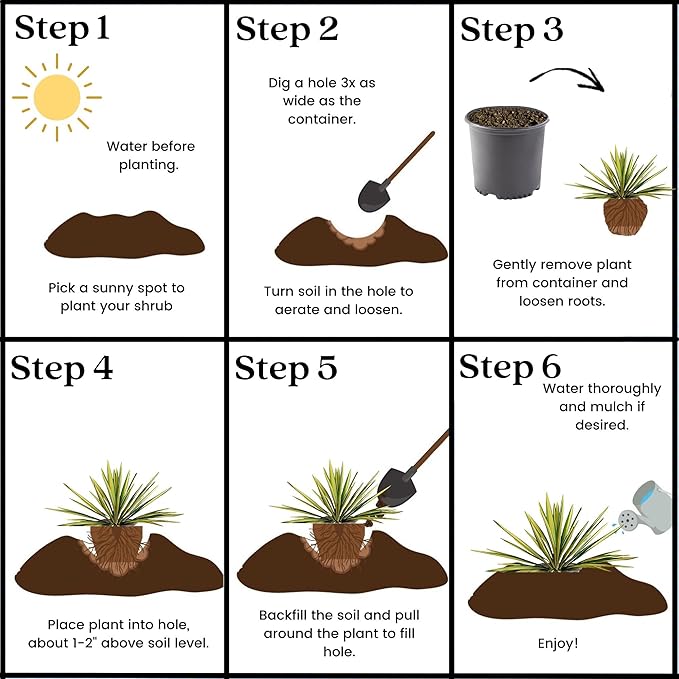 Step 1

Water before planting.

Pick a sunny spot to plant your shrub

Step 2

Dig a hole 3x as wide as the container.

Turn soil in the hole to aerate and loosen.

Step 3

Gently remove plant from container and loosen roots.

Step 4

Place plant into hole, about 1-2" above soil level.

Step 5

Backfill the soil and pull around the plant to fill hole.

Step 6

Water thoroughly and mulch if desired.

Enjoy!