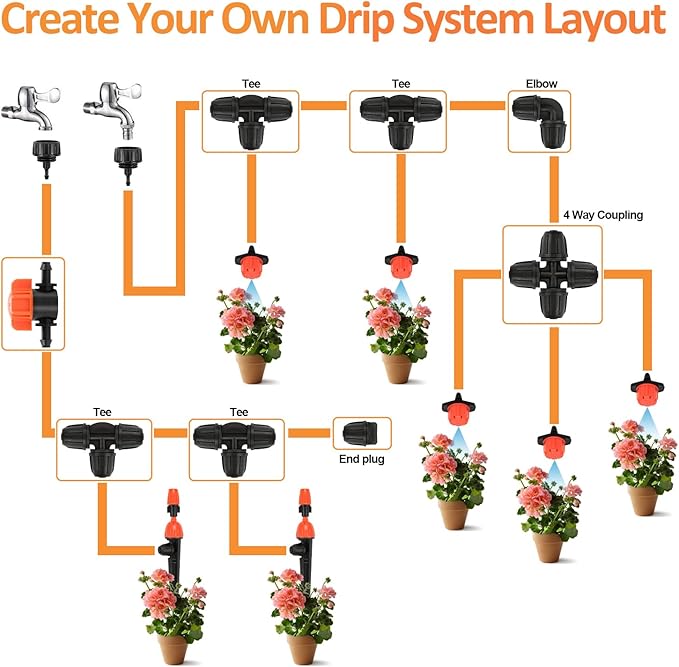 Create Your Own Drip System Layout

Tee

Tee

Elbow

4 Way Coupling

Tee

Tee

End plug