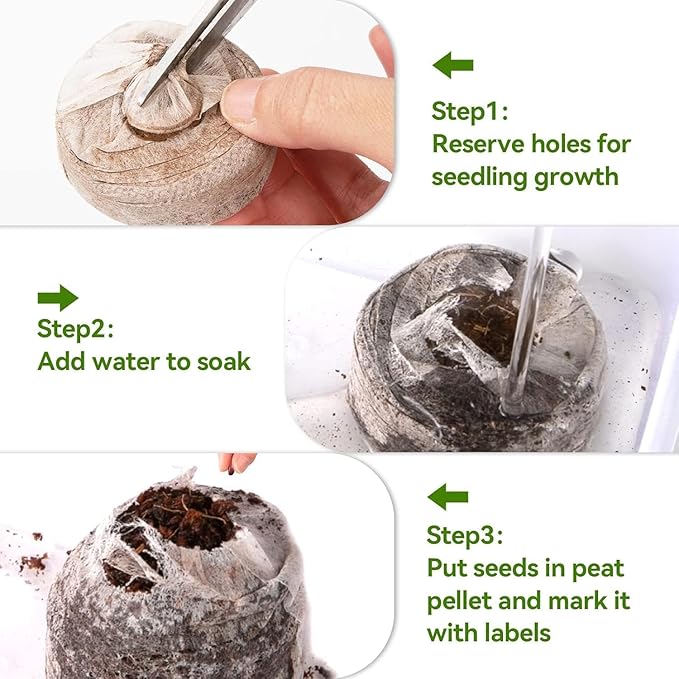 Step1:
Reserve holes for seedling growth

Step2:
Add water to soak

Step3:
Put seeds in peat pellet and mark it with labels