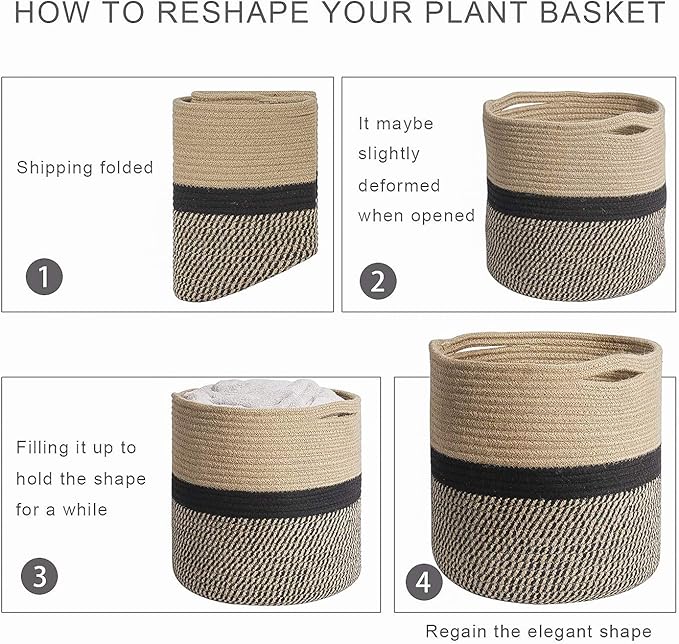 HOW TO RESHAPE YOUR PLANT BASKET

Shipping folded

1

It maybe slightly deformed when opened

2

Filling it up to hold the shape for a while

3

4

Regain the elegant shape