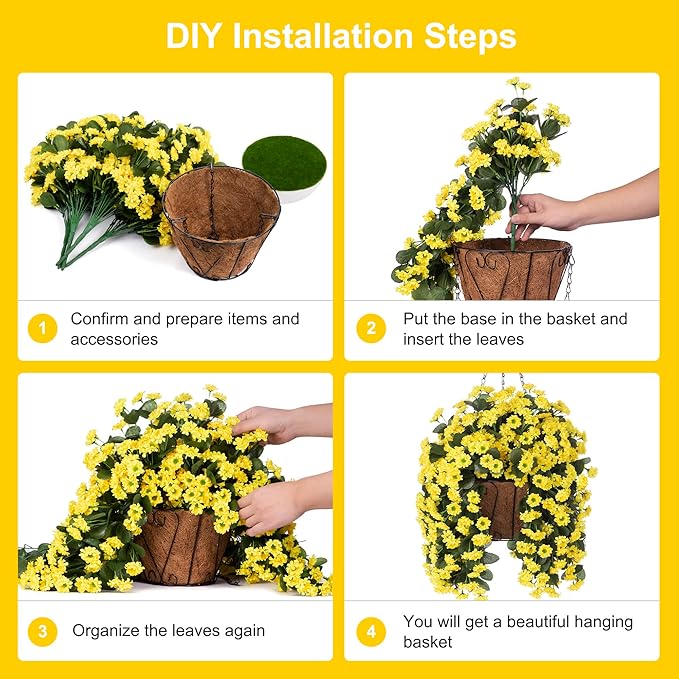 DIY Installation Steps

1 Confirm and prepare items and accessories

2 Put the base in the basket and insert the leaves

3 Organize the leaves again

4 You will get a beautiful hanging basket