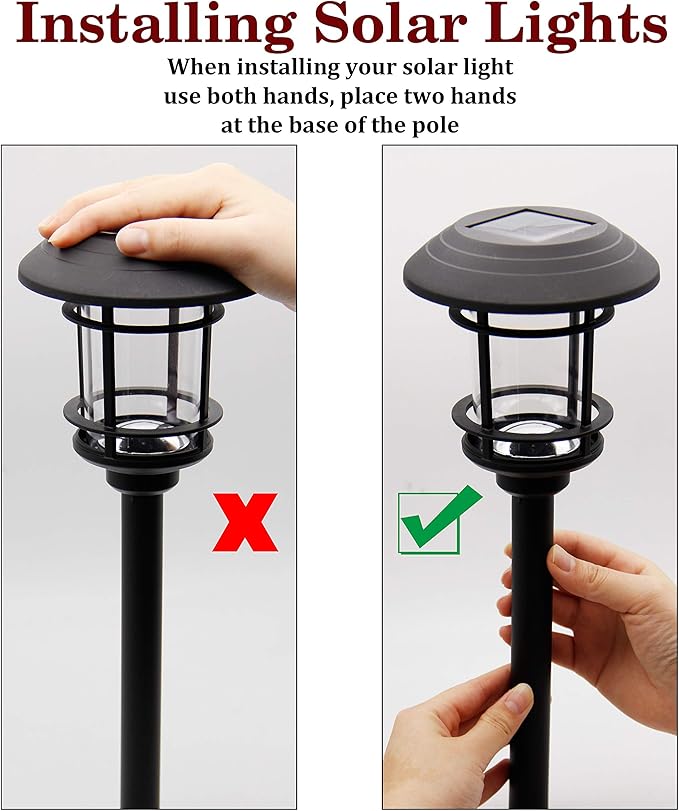 Installing Solar Lights

When installing your solar light use both hands, place two hands at the base of the pole