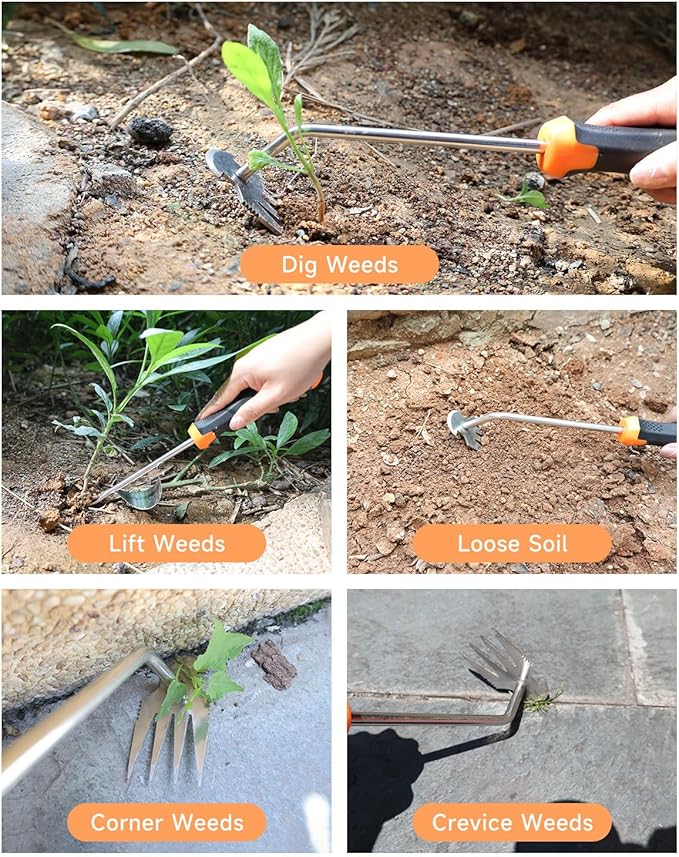 Dig Weeds

Lift Weeds

Loose Soil

Corner Weeds

Crevice Weeds