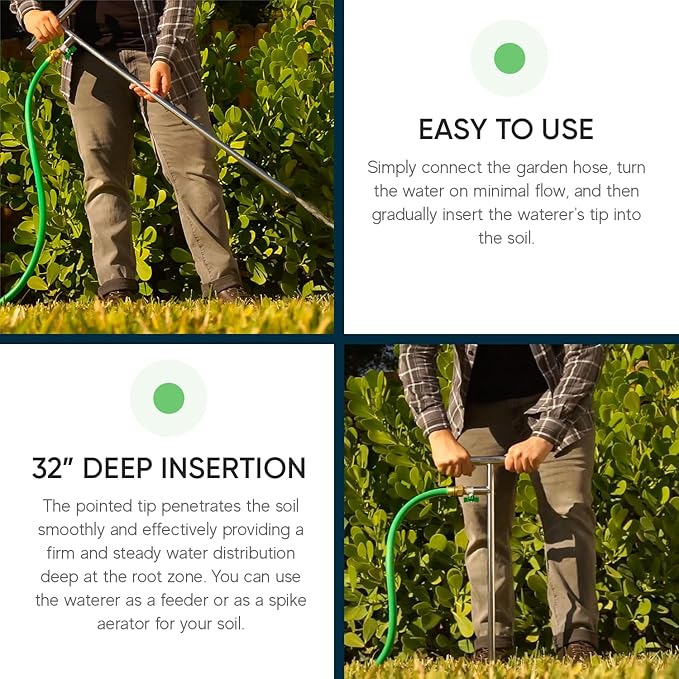 EASY TO USE

Simply connect the garden hose, turn the water on minimal flow, and then gradually insert the waterer's tip into the soil.

32" DEEP INSERTION

The pointed tip penetrates the soil smoothly and effectively providing a firm and steady water distribution deep at the root zone. You can use the waterer as a feeder or as a spike aerator for your soil.