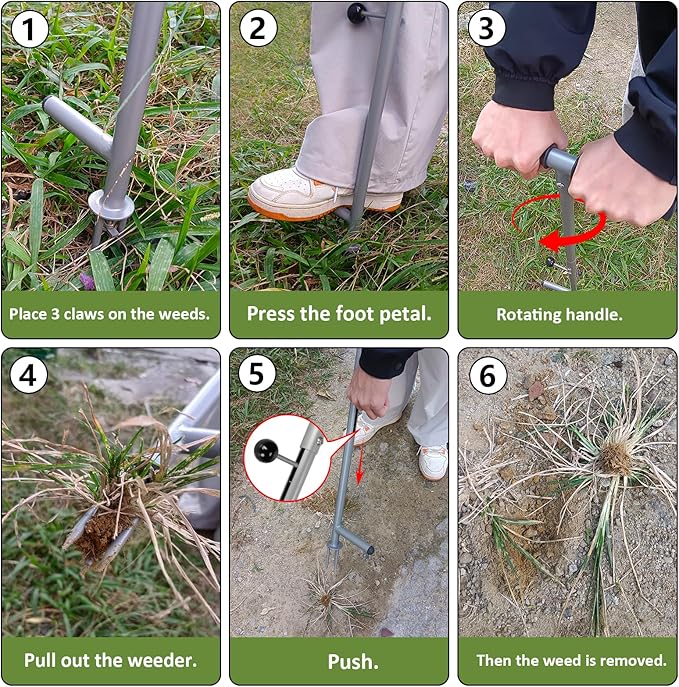 1
Place 3 claws on the weeds.

2
Press the foot petal.

3
Rotating handle.

4
Pull out the weeder.

5
Push.

6
Then the weed is removed.