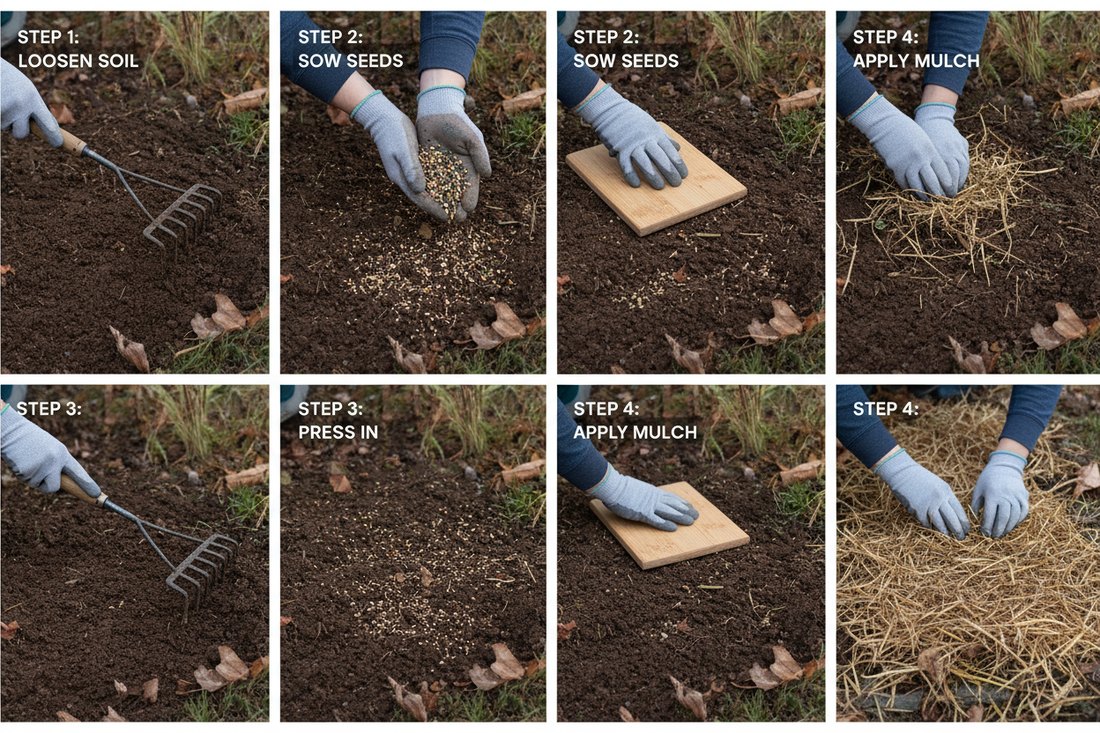 STEP 1:
LOOSEN SOIL

STEP 2:
SOW SEEDS

STEP 2:
SOW SEEDS

STEP 4:
APPLY MULCH

STEP 3:

STEP 3:
PRESS IN

STEP 4:
APPLY MULCH

STEP 4: