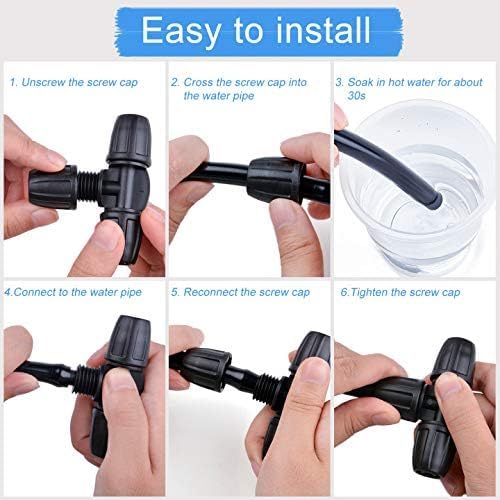 Easy to install

1. Unscrew the screw cap

2. Cross the screw cap into the water pipe

3. Soak in hot water for about 30s

4.Connect to the water pipe

5. Reconnect the screw cap

6.Tighten the screw cap