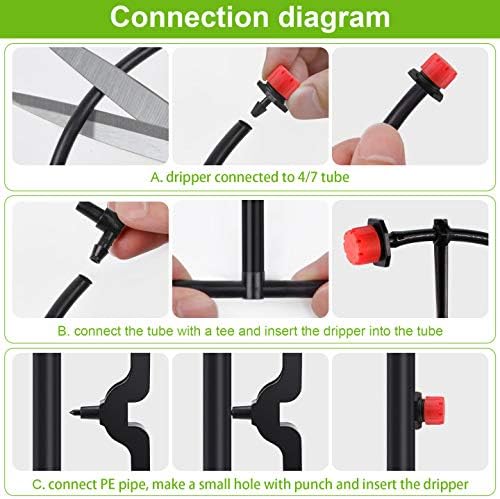 Connection diagram

A. dripper connected to 4/7 tube

B. connect the tube with a tee and insert the dripper into the tube

C. connect PE pipe, make a small hole with punch and insert the dripper