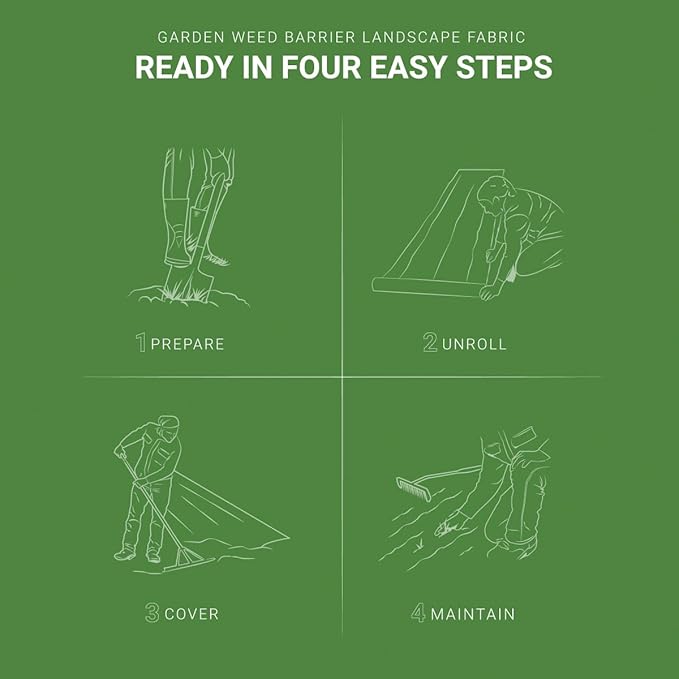 GARDEN WEED BARRIER LANDSCAPE FABRIC
READY IN FOUR EASY STEPS

1 PREPARE

2 UNROLL

3 COVER

4 MAINTAIN