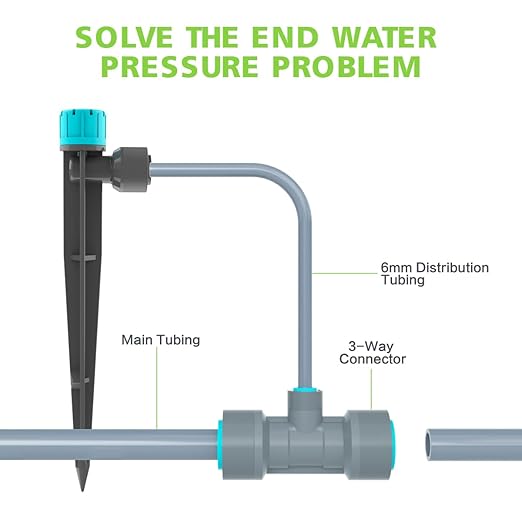 SOLVE THE END WATER PRESSURE PROBLEM

6mm Distribution Tubing

Main Tubing

3-Way Connector