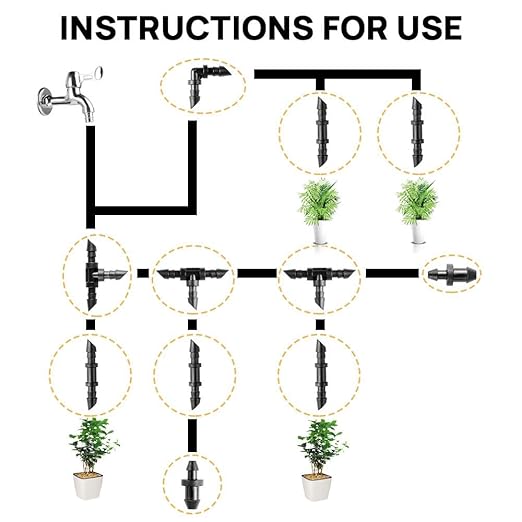 INSTRUCTIONS FOR USE