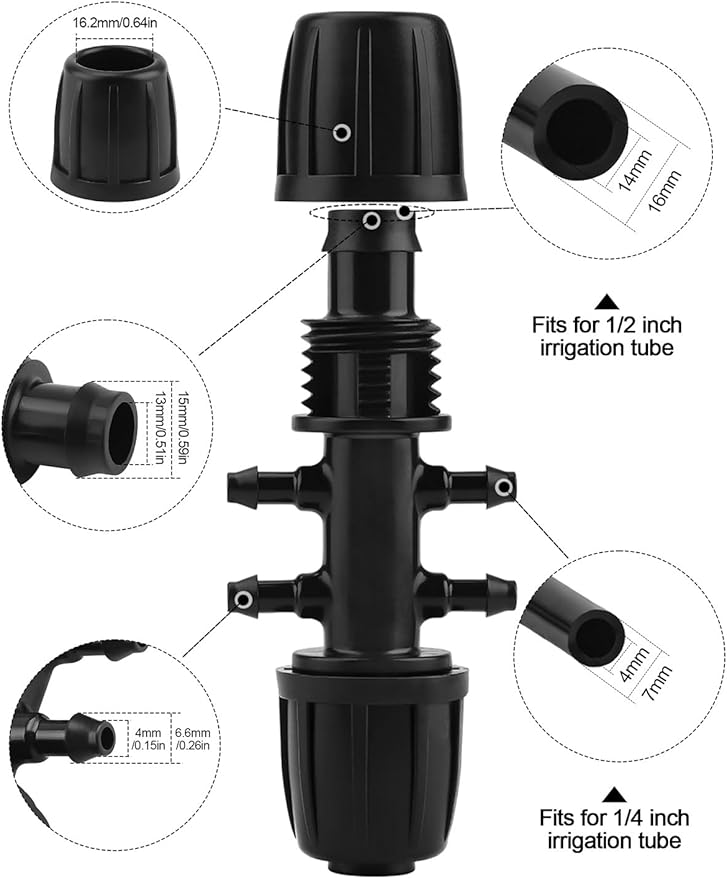 16.2mm/0.64in

14mm
16mm

Fits for 1/2 inch irrigation tube

15mm/0.59in
13mm/0.51in

4mm
7mm

4mm /0.15in
6.6mm /0.26in

Fits for 1/4 inch irrigation tube