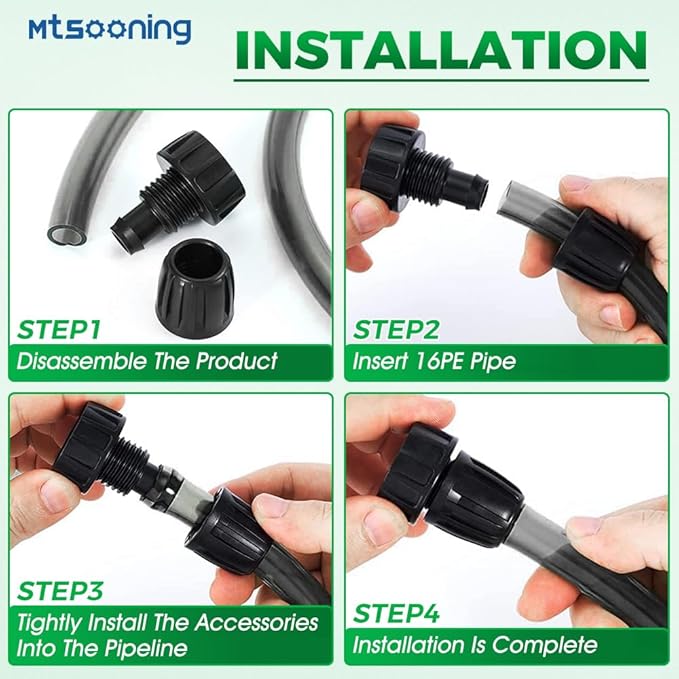 mtsooning

INSTALLATION

STEP1
Disassemble The Product

STEP2
Insert 16PE Pipe

STEP3
Tightly Install The Accessories Into The Pipeline

STEP4
Installation Is Complete