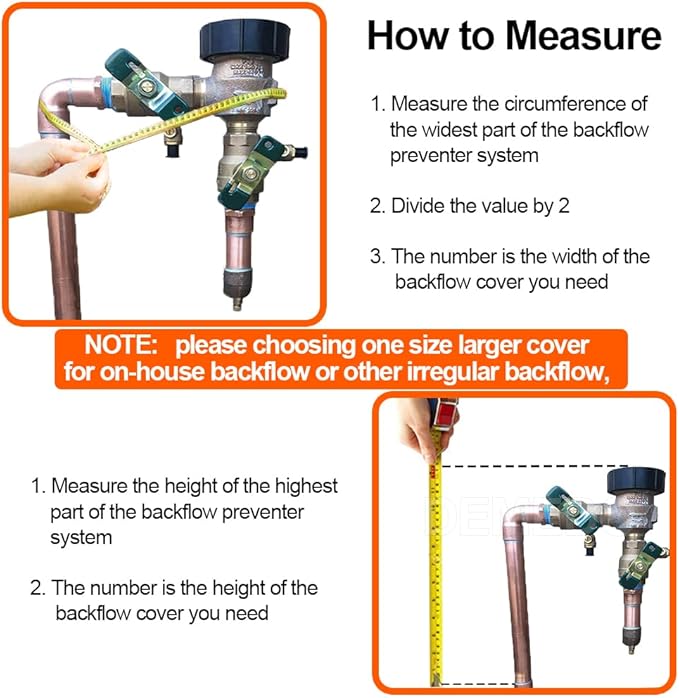 How to Measure

1. Measure the circumference of the widest part of the backflow preventer system

2. Divide the value by 2

3. The number is the width of the backflow cover you need

NOTE: please choosing one size larger cover for on-house backflow or other irregular backflow,

1. Measure the height of the highest part of the backflow preventer system

2. The number is the height of the backflow cover you need