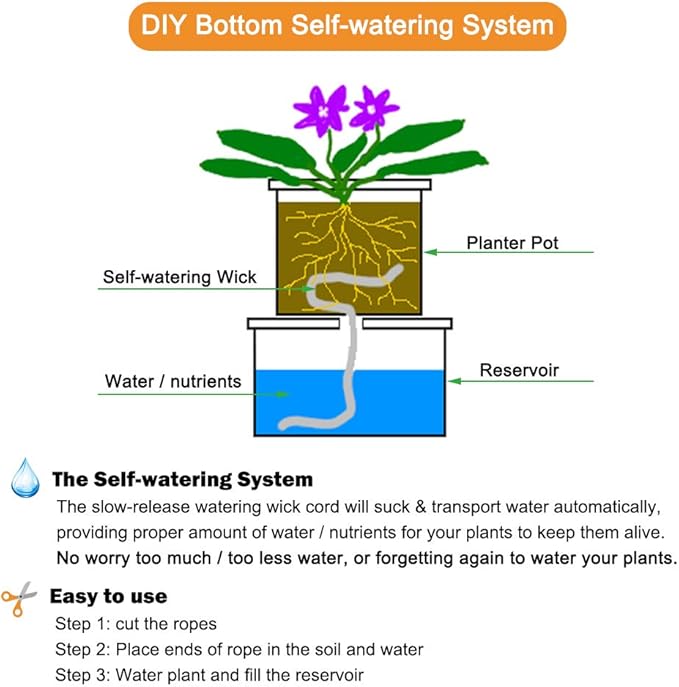 DIY Bottom Self-watering System

Planter Pot

Self-watering Wick

Reservoir

Water / nutrients

The Self-watering System

The slow-release watering wick cord will suck & transport water automatically, providing proper amount of water / nutrients for your plants to keep them alive. No worry too much / too less water, or forgetting again to water your plants.

Easy to use

Step 1: cut the ropes

Step 2: Place ends of rope in the soil and water

Step 3: Water plant and fill the reservoir