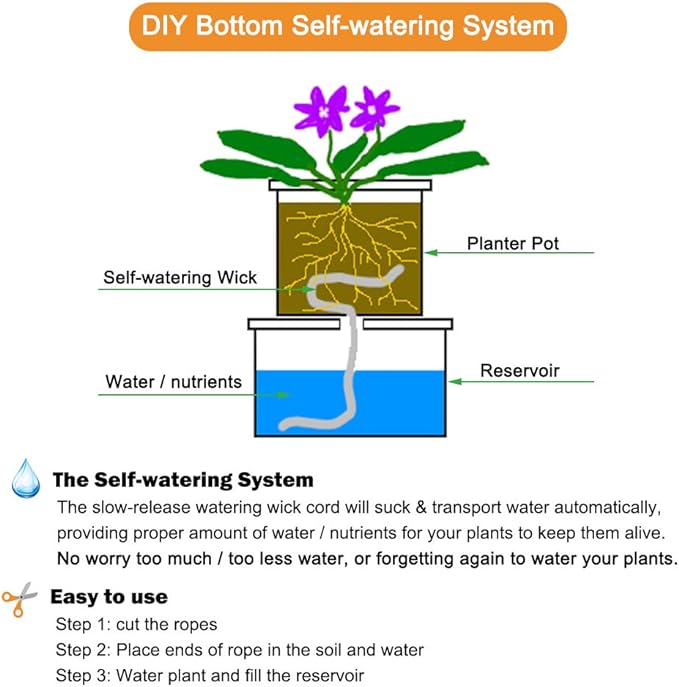 DIY Bottom Self-watering System

Planter Pot

Self-watering Wick

Reservoir

Water / nutrients

The Self-watering System

The slow-release watering wick cord will suck & transport water automatically, providing proper amount of water / nutrients for your plants to keep them alive. No worry too much / too less water, or forgetting again to water your plants.

Easy to use

Step 1: cut the ropes

Step 2: Place ends of rope in the soil and water

Step 3: Water plant and fill the reservoir