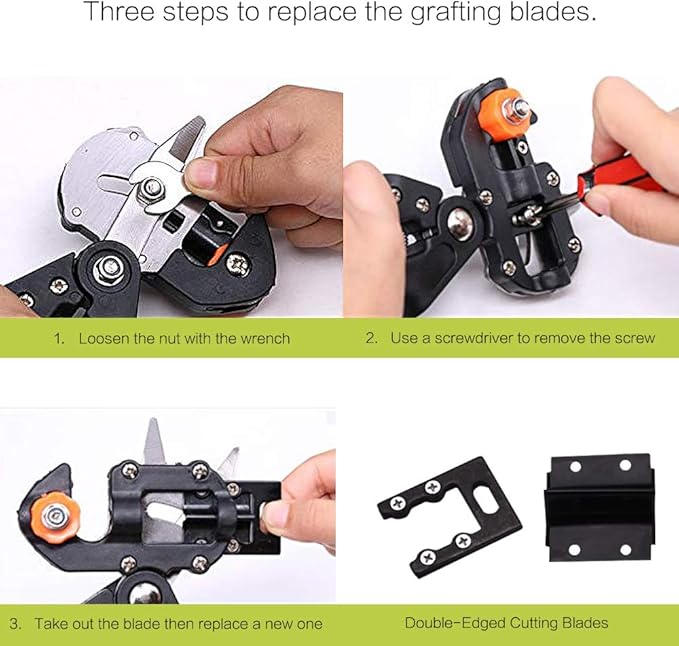 Three steps to replace the grafting blades.

1. Loosen the nut with the wrench

2. Use a screwdriver to remove the screw

3. Take out the blade then replace a new one

Double-Edged Cutting Blades