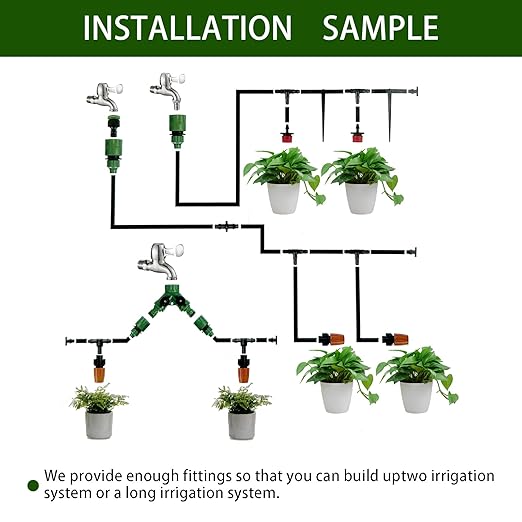 INSTALLATION SAMPLE

We provide enough fittings so that you can build uptwo irrigation system or a long irrigation system.