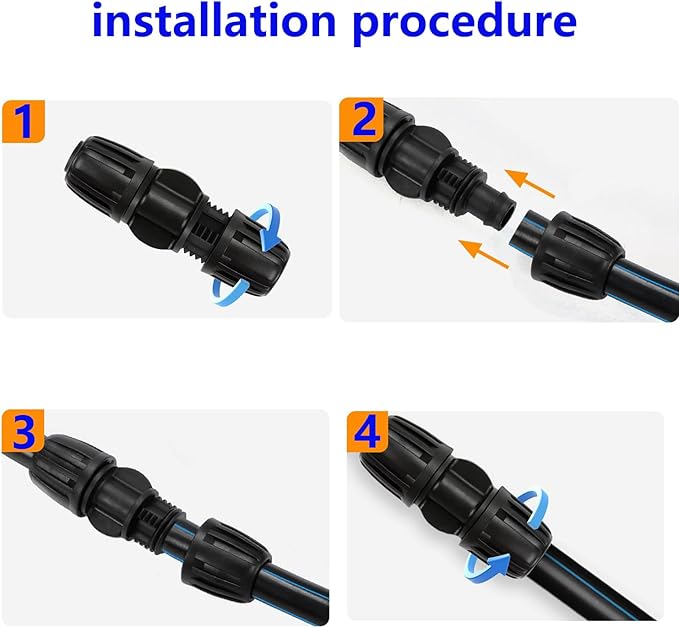 installation procedure

1

2

3

4