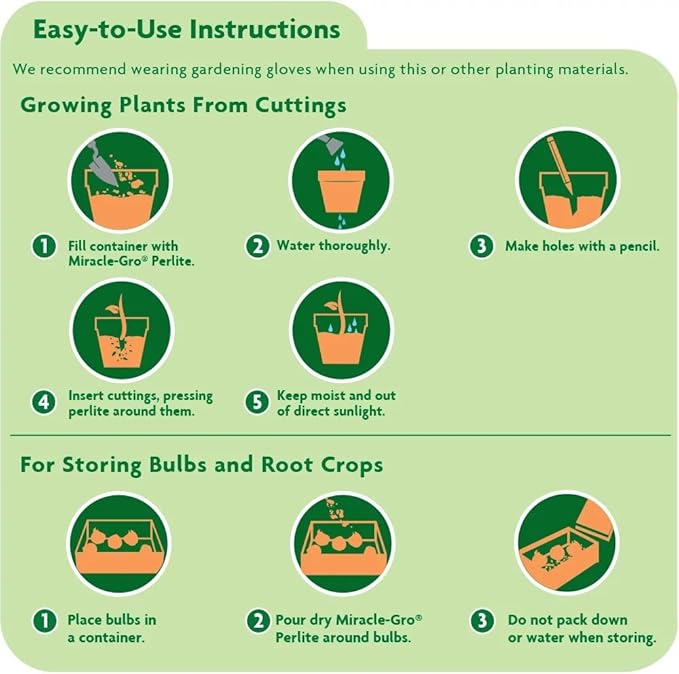 Easy-to-Use Instructions

We recommend wearing gardening gloves when using this or other planting materials.

Growing Plants From Cuttings

1 Fill container with Miracle-Gro® Perlite.

2 Water thoroughly.

3 Make holes with a pencil.

4 Insert cuttings, pressing perlite around them.

5 Keep moist and out of direct sunlight.

For Storing Bulbs and Root Crops

1 Place bulbs in a container.

2 Pour dry Miracle-Gro® Perlite around bulbs.

3 Do not pack down or water when storing.