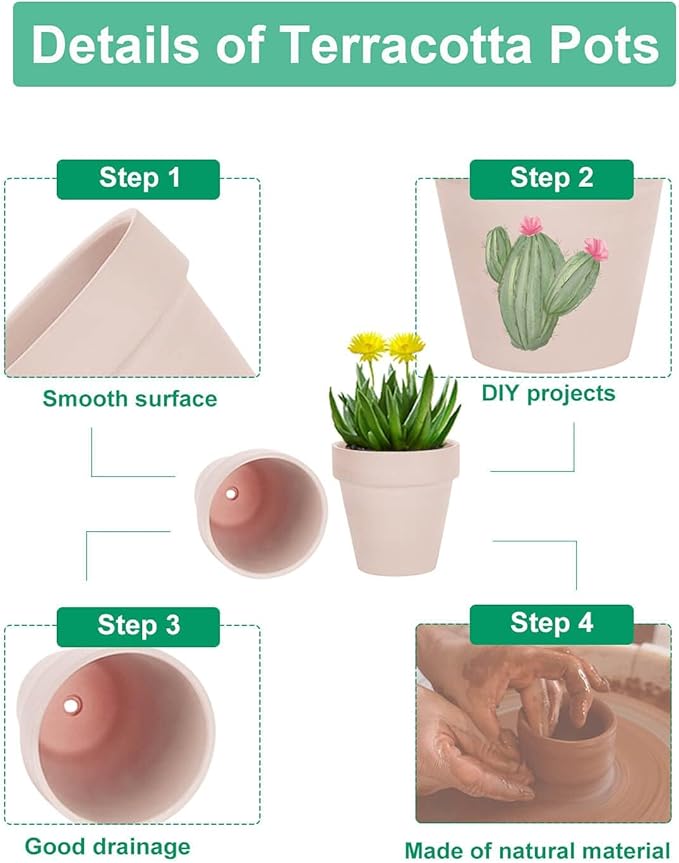 Details of Terracotta Pots

Step 1

Smooth surface

Step 2

DIY projects

Step 3

Good drainage

Step 4

Made of natural material