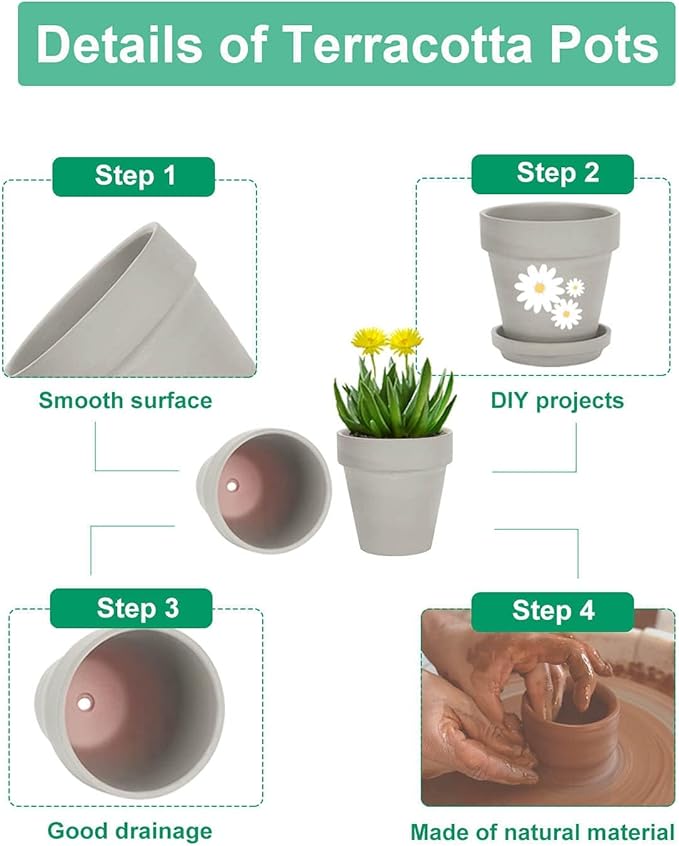 Details of Terracotta Pots

Step 1

Smooth surface

Step 2

DIY projects

Step 3

Good drainage

Step 4

Made of natural material